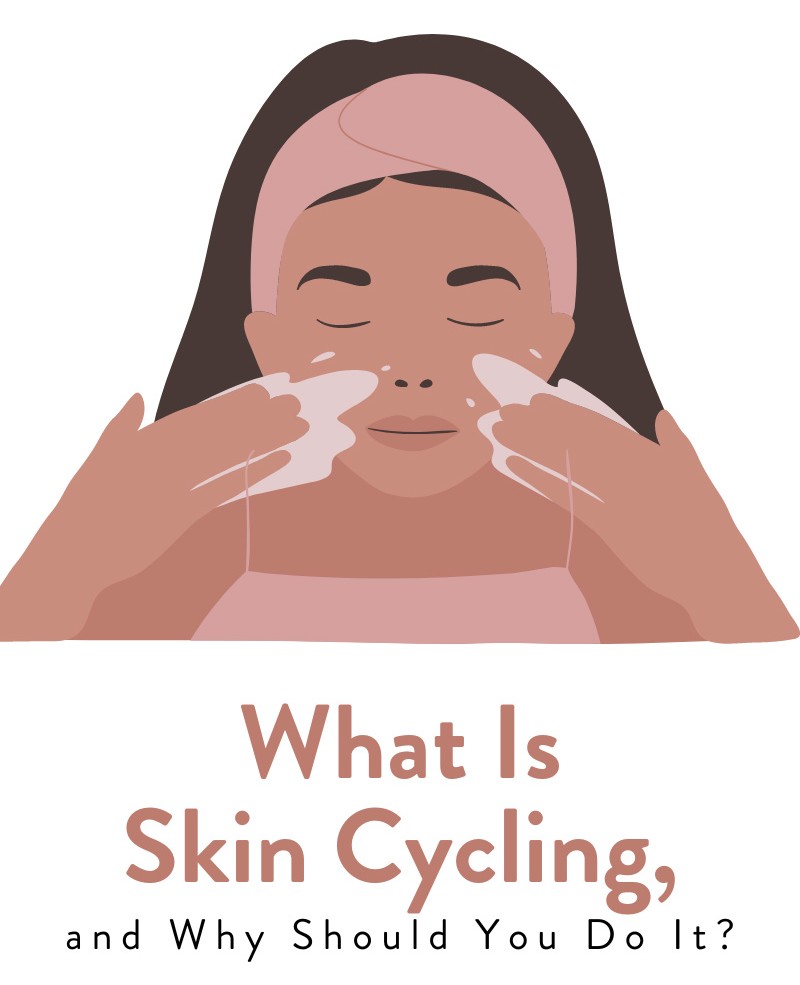 What Is Skin Cycling,

and Why Should You Do It?